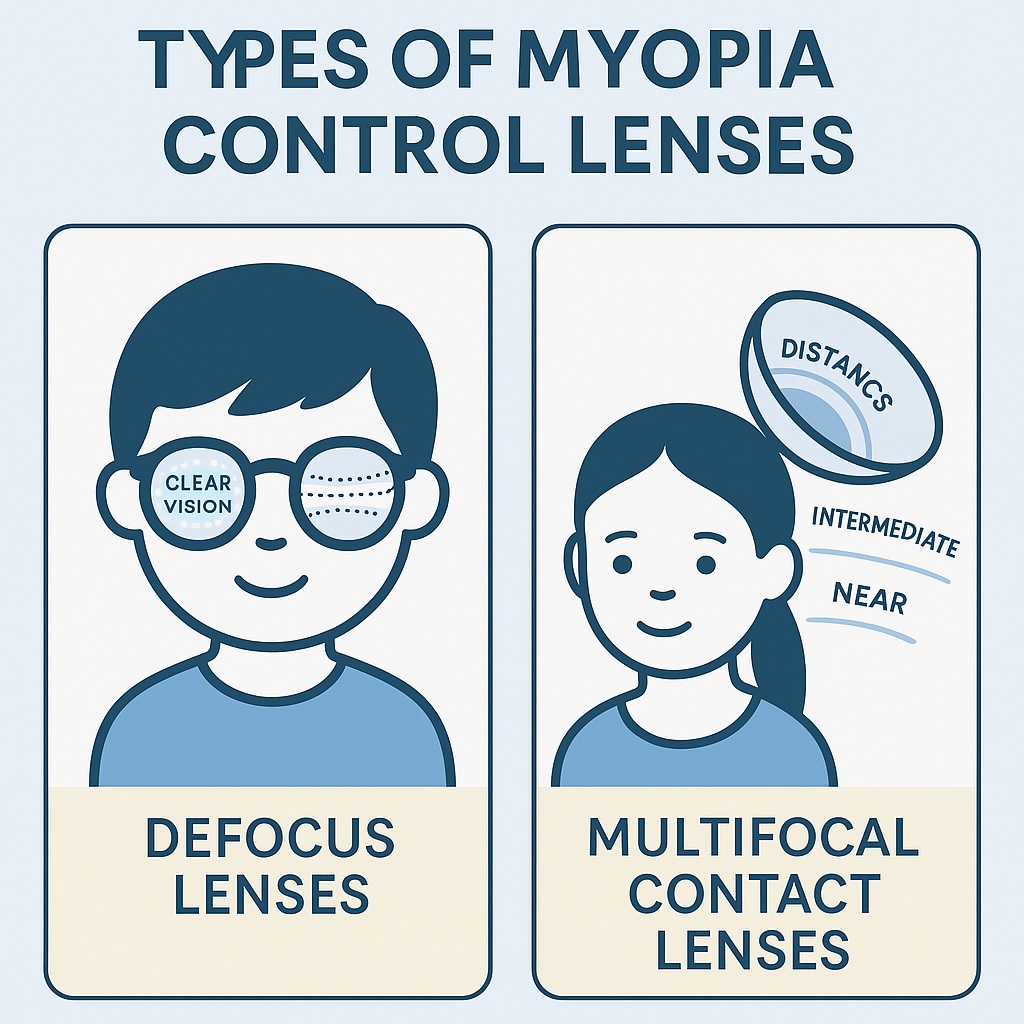 TYPES OF MYOPIA CONTROL LENSES

CLEAR VISION

DEFOCUS LENSES

DISTANCS

INTERMEDIATE

NEAR

MULTIFOCAL CONTACT LENSES