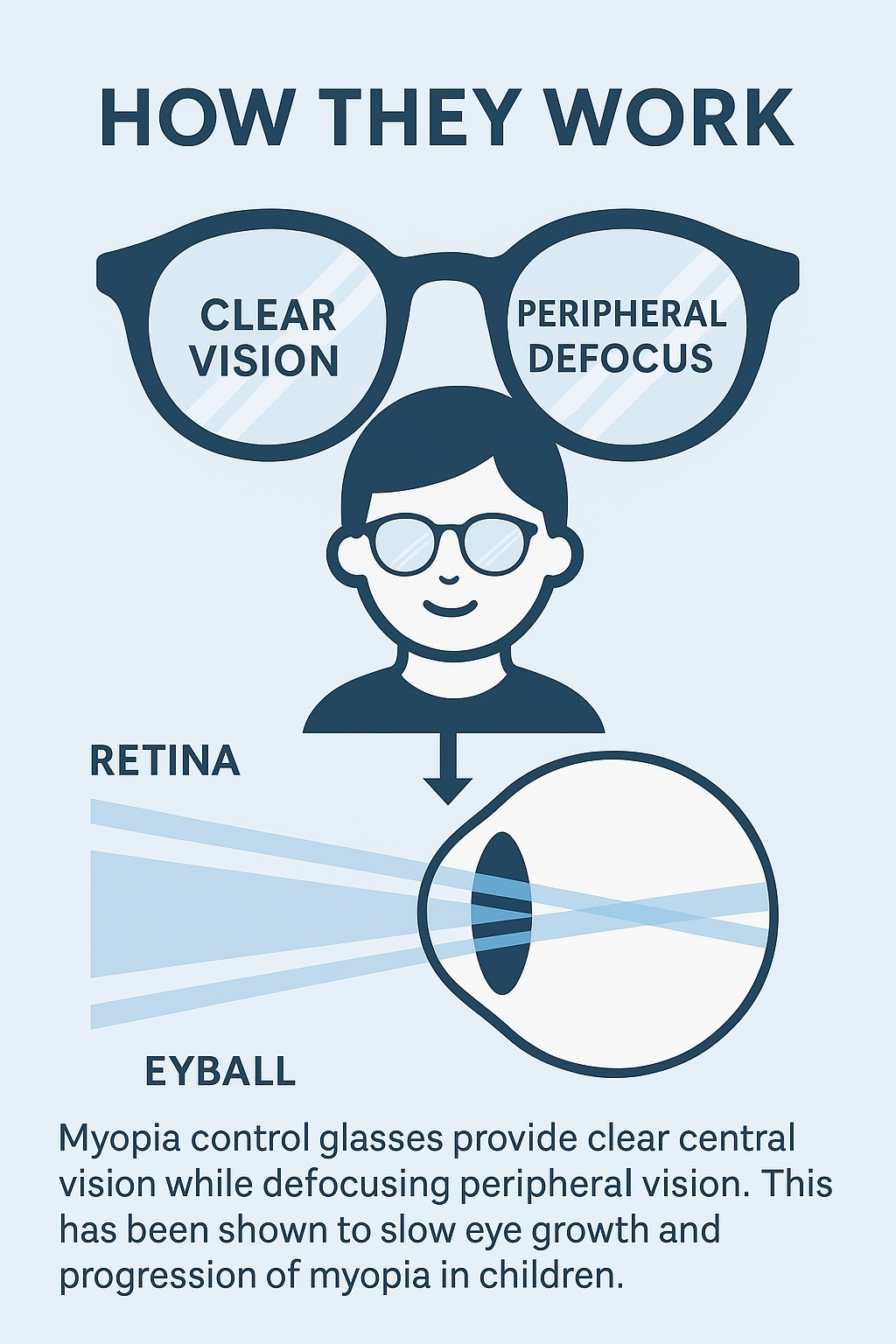 HOW THEY WORK

CLEAR VISION

PERIPHERAL DEFOCUS

RETINA

EYBALL

Myopia control glasses provide clear central vision while defocusing peripheral vision. This has been shown to slow eye growth and progression of myopia in children.